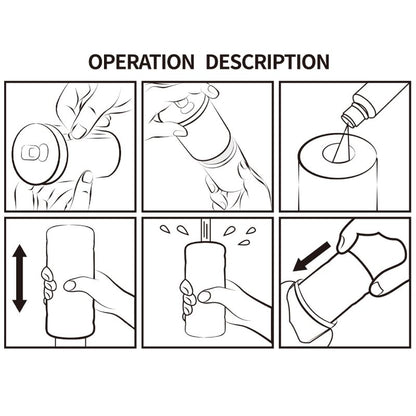 OPERATION DESCRIPTION